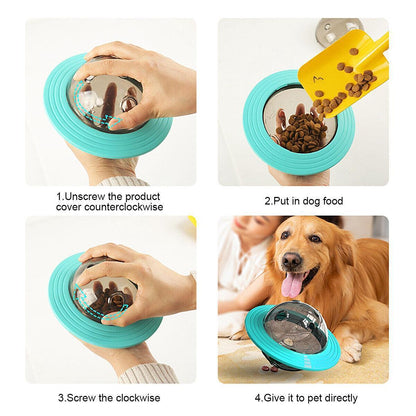 1.Unscrew the product cover counterclockwise

2.Put in dog food

3.Screw the clockwise

4.Give it to pet directly