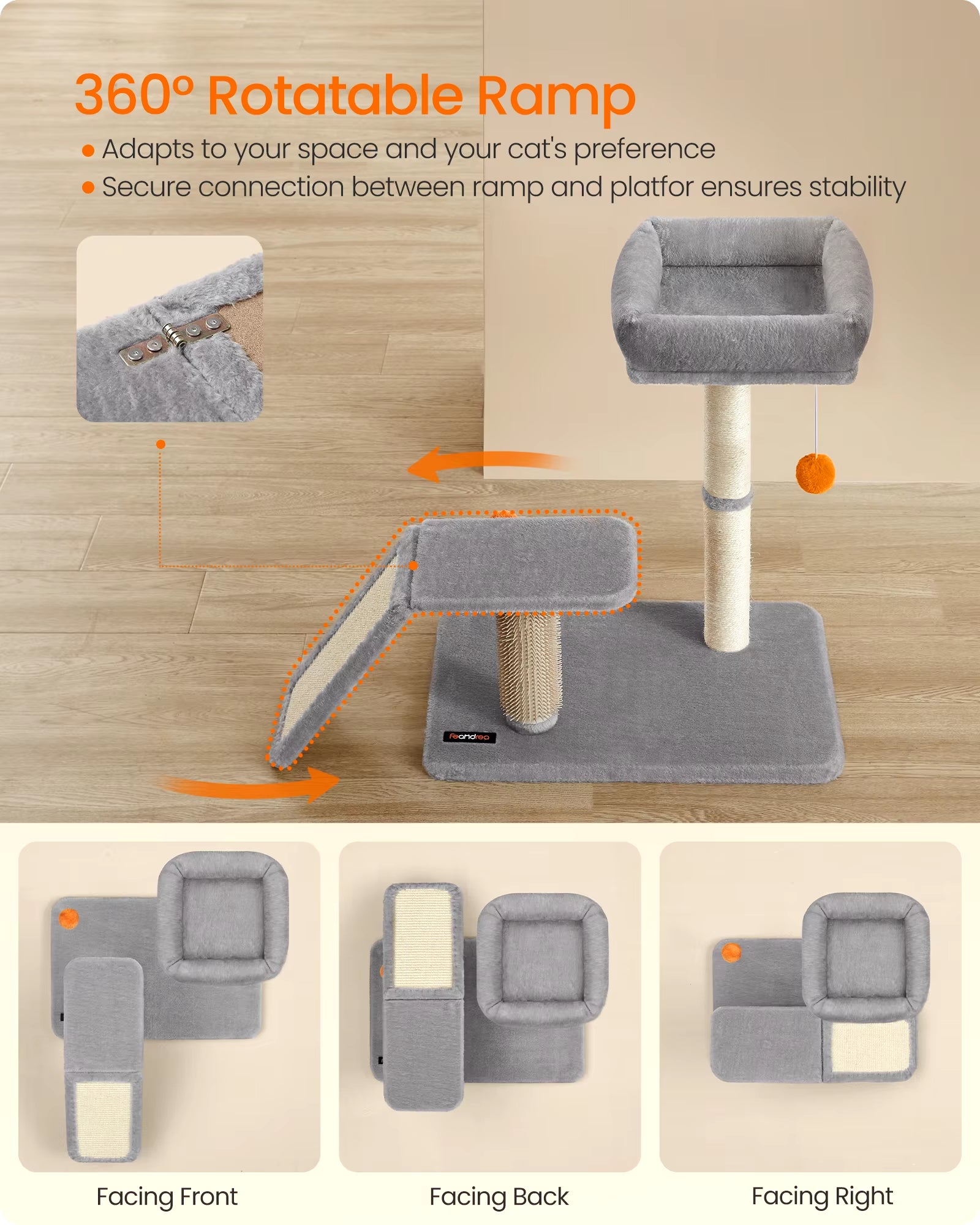 360° Rotatable Ramp

• Adapts to your space and your cat's preference
• Secure connection between ramp and platfor ensures stability

feandrea

Facing Front

Facing Back

Facing Right