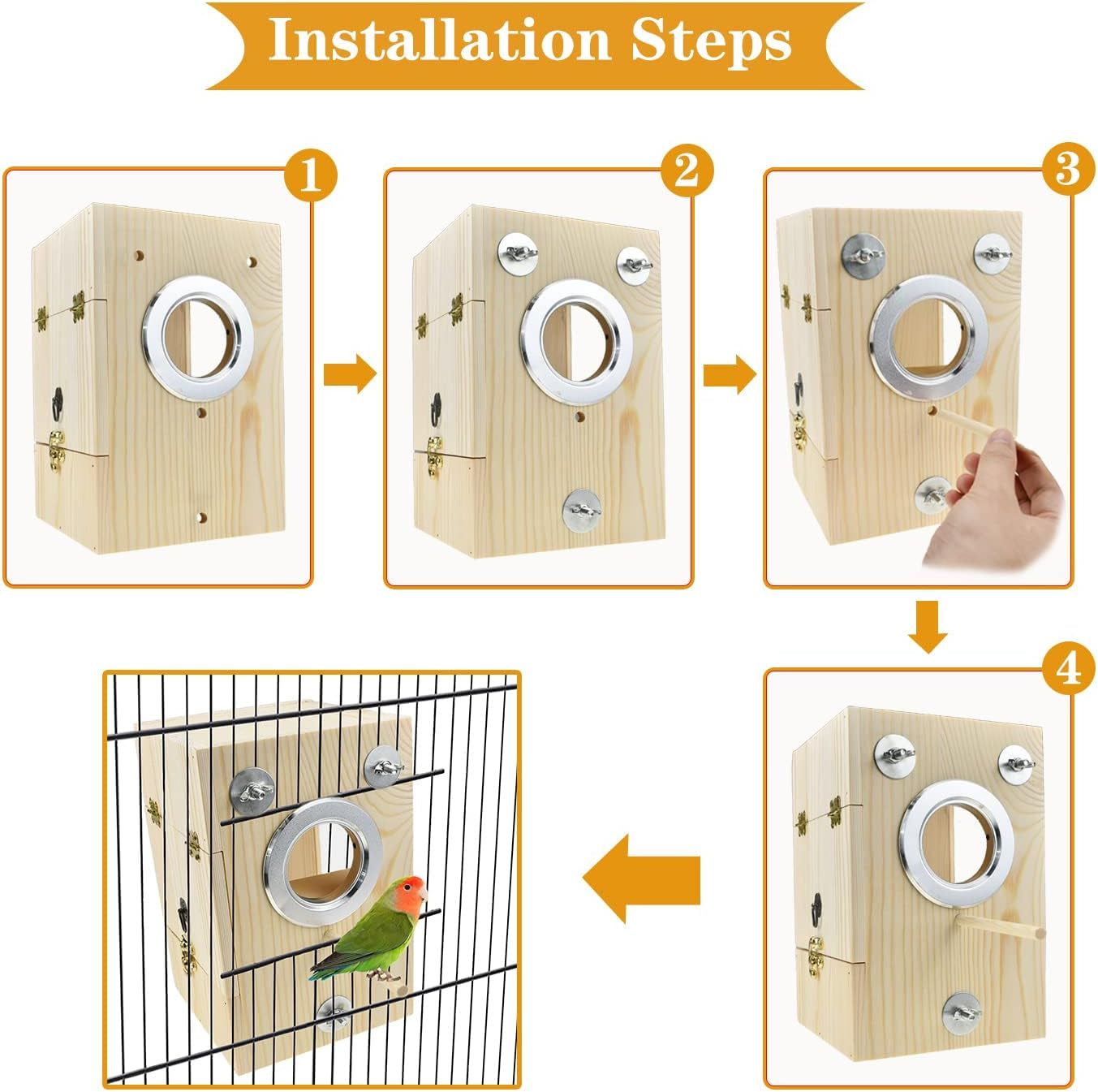 Installation Steps

1

2

3

4