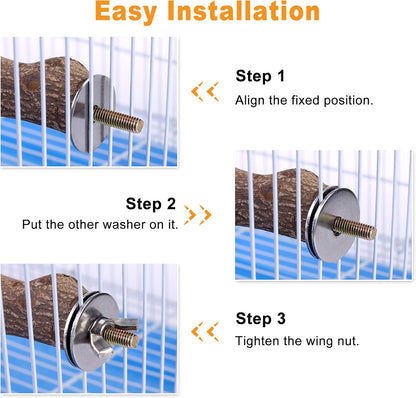 Easy Installation

Step 1
Align the fixed position.

Step 2
Put the other washer on it.

Step 3
Tighten the wing nut.