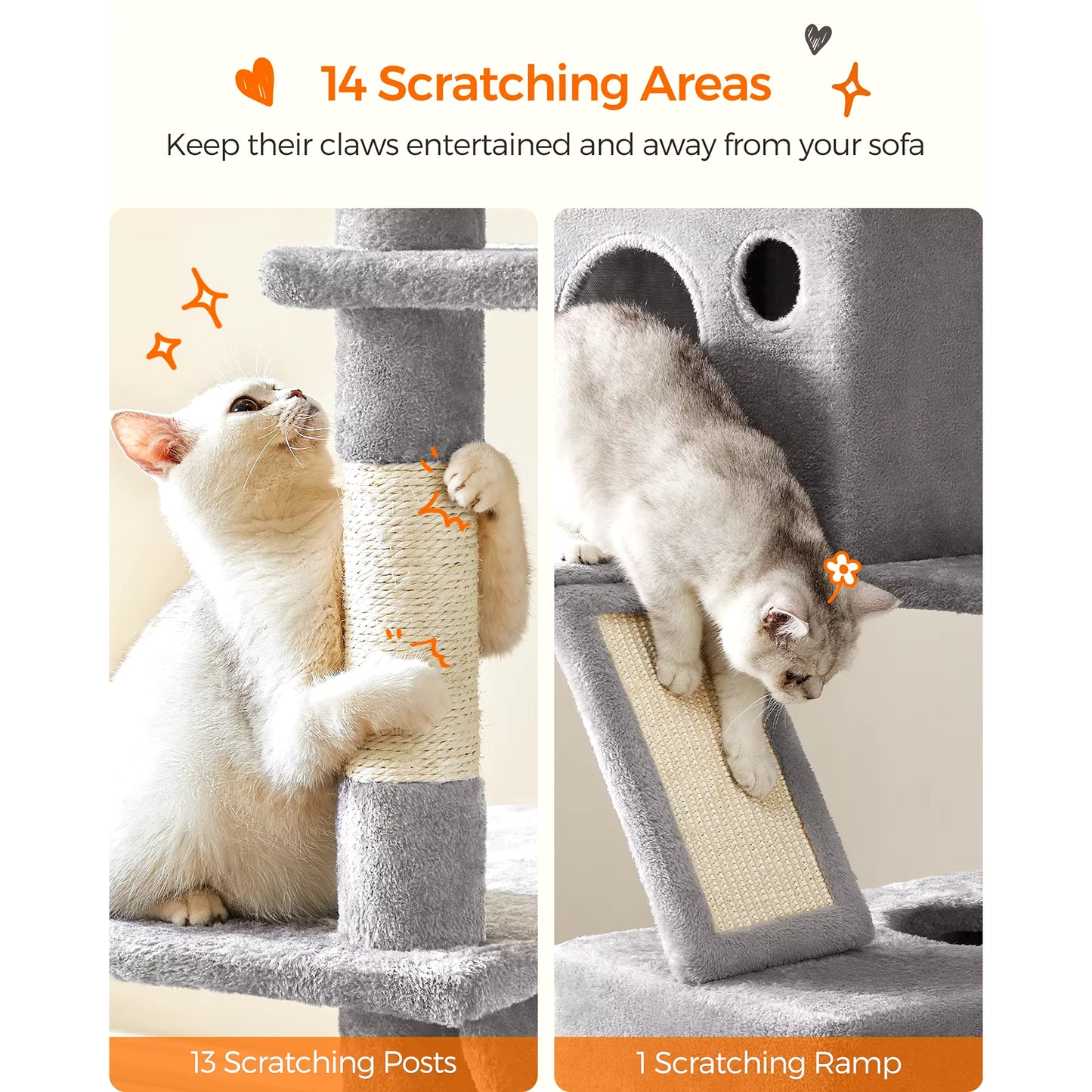 14 Scratching Areas

Keep their claws entertained and away from your sofa

13 Scratching Posts

1 Scratching Ramp