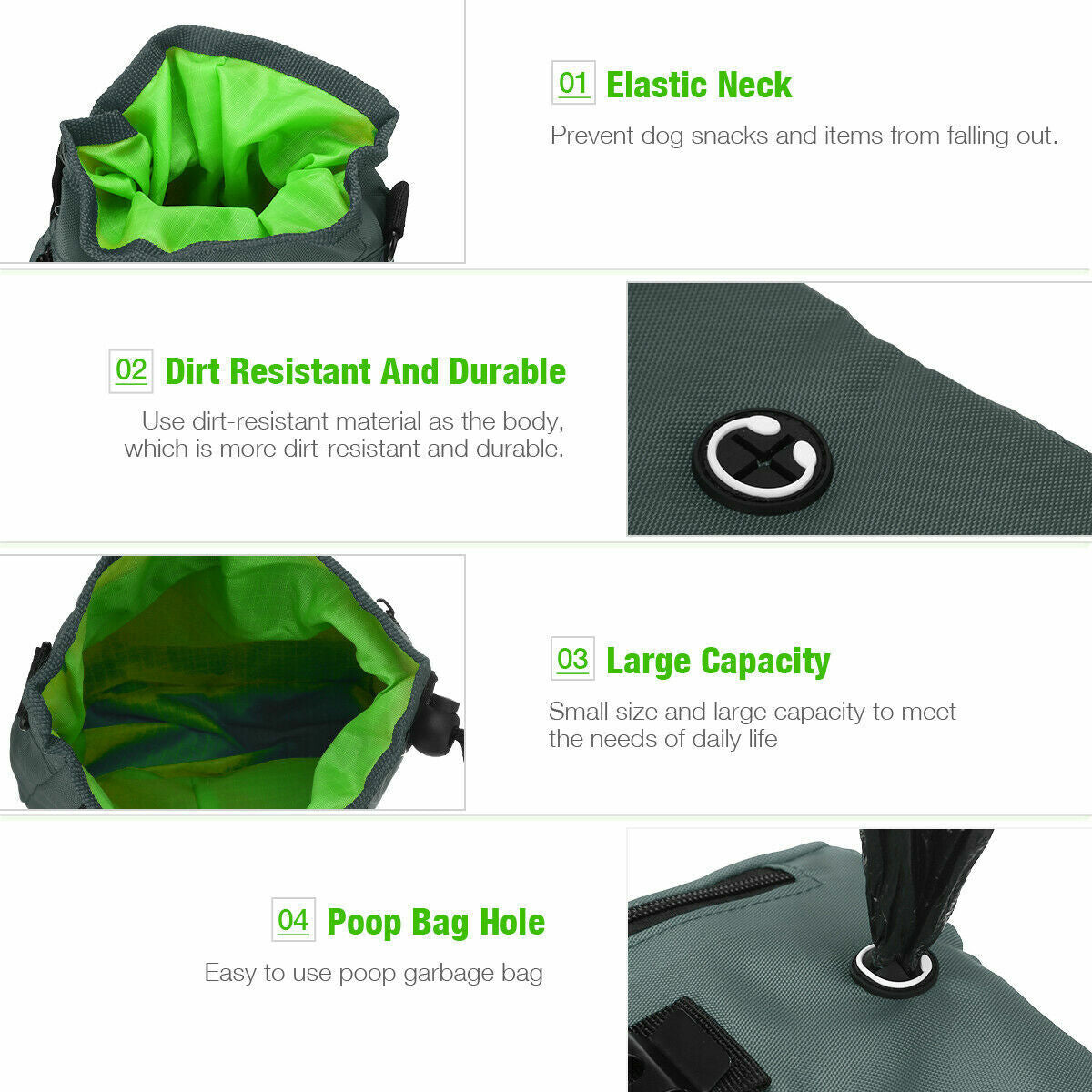 01 Elastic Neck

Prevent dog snacks and items from falling out.

02 Dirt Resistant And Durable

Use dirt-resistant material as the body, which is more dirt-resistant and durable.

03 Large Capacity

Small size and large capacity to meet the needs of daily life

04 Poop Bag Hole

Easy to use poop garbage bag